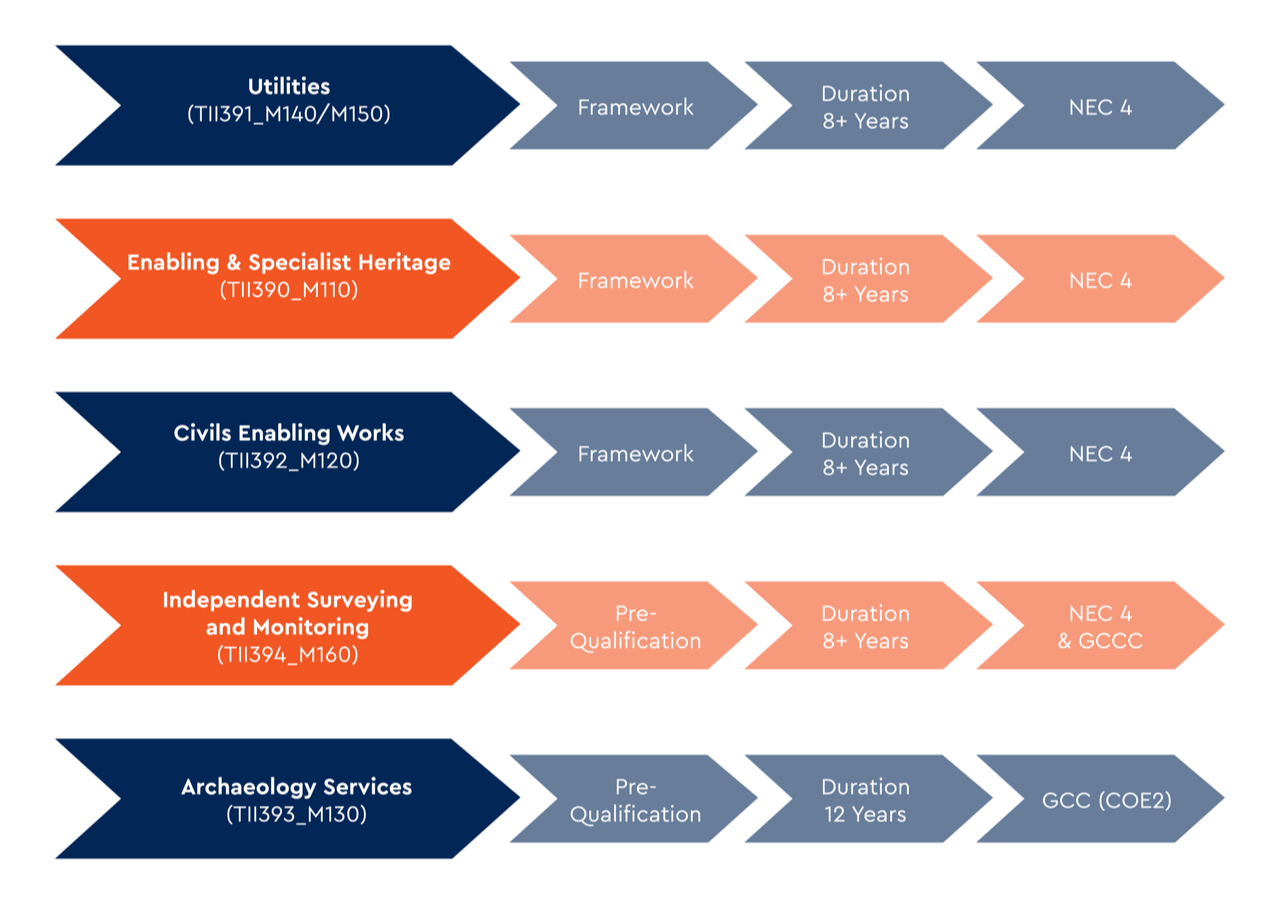 Utilities
(TII391_M140/M150)

Framework

Duration
8+ Years

NEC 4

Enabling & Specialist Heritage
(TII390_M110)

Framework

Duration
8+ Years

NEC 4

Civils Enabling Works
(TII392_M120)

Framework

Duration
8+ Years

NEC 4

Independent Surveying and Monitoring
(TII394_M160)

Pre-Qualification

Duration
8+ Years

NEC 4
& GCCC

Archaeology Services
(TII393_M130)

Pre-Qualification

Duration
12 Years

GCC (COE2)